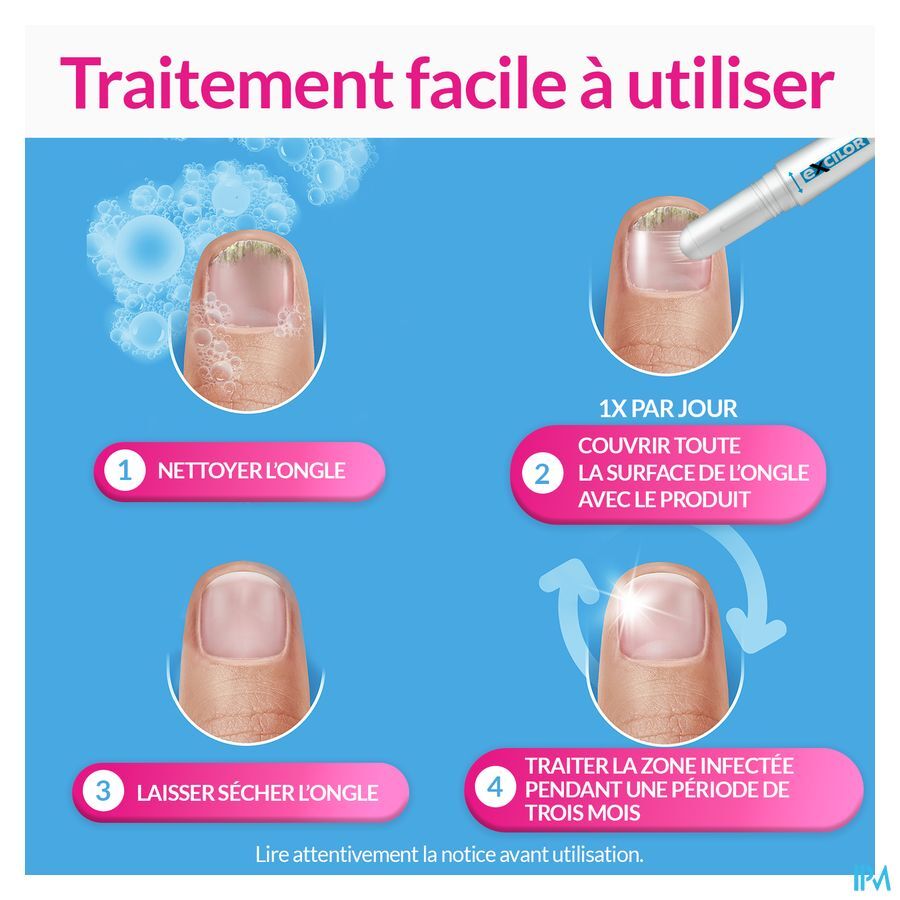 Traitement facile à utiliser

eXCILOR

1 NETTOYER L'ONGLE

1X PAR JOUR

2 COUVRIR TOUTE LA SURFACE DE L'ONGLE AVEC LE PRODUIT

3 LAISSER SÉCHER L'ONGLE

4 TRAITER LA ZONE INFECTÉE PENDANT UNE PÉRIODE DE TROIS MOIS

Lire attentivement la notice avant utilisation.

IPM